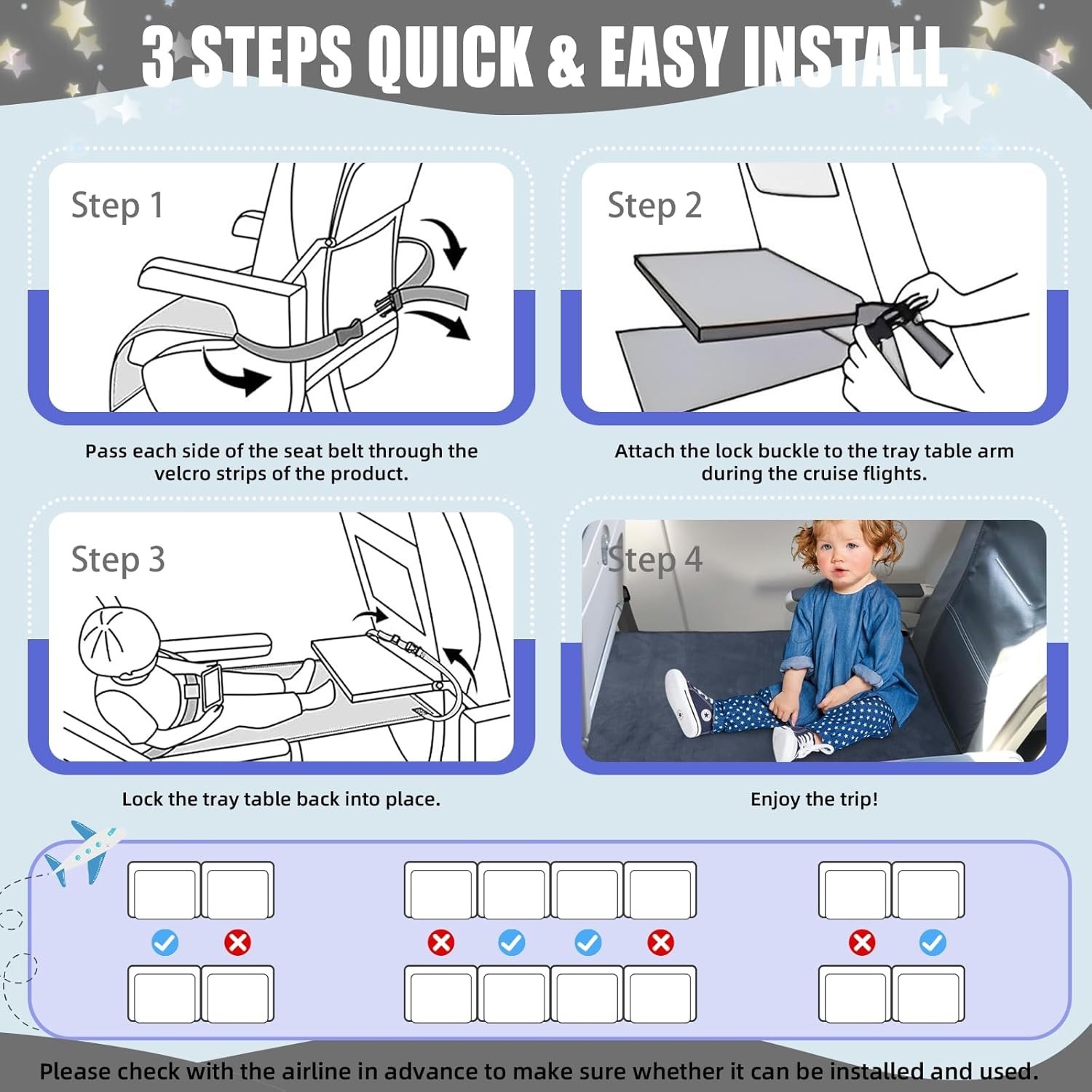 3 STEPS QUICK & EASY INSTALL

Step 1

Pass each side of the seat belt through the velcro strips of the product.

Step 2

Attach the lock buckle to the tray table arm during the cruise flights.

Step 3

Lock the tray table back into place.

Step 4

Enjoy the trip!

Please check with the airline in advance to make sure whether it can be installed and used.