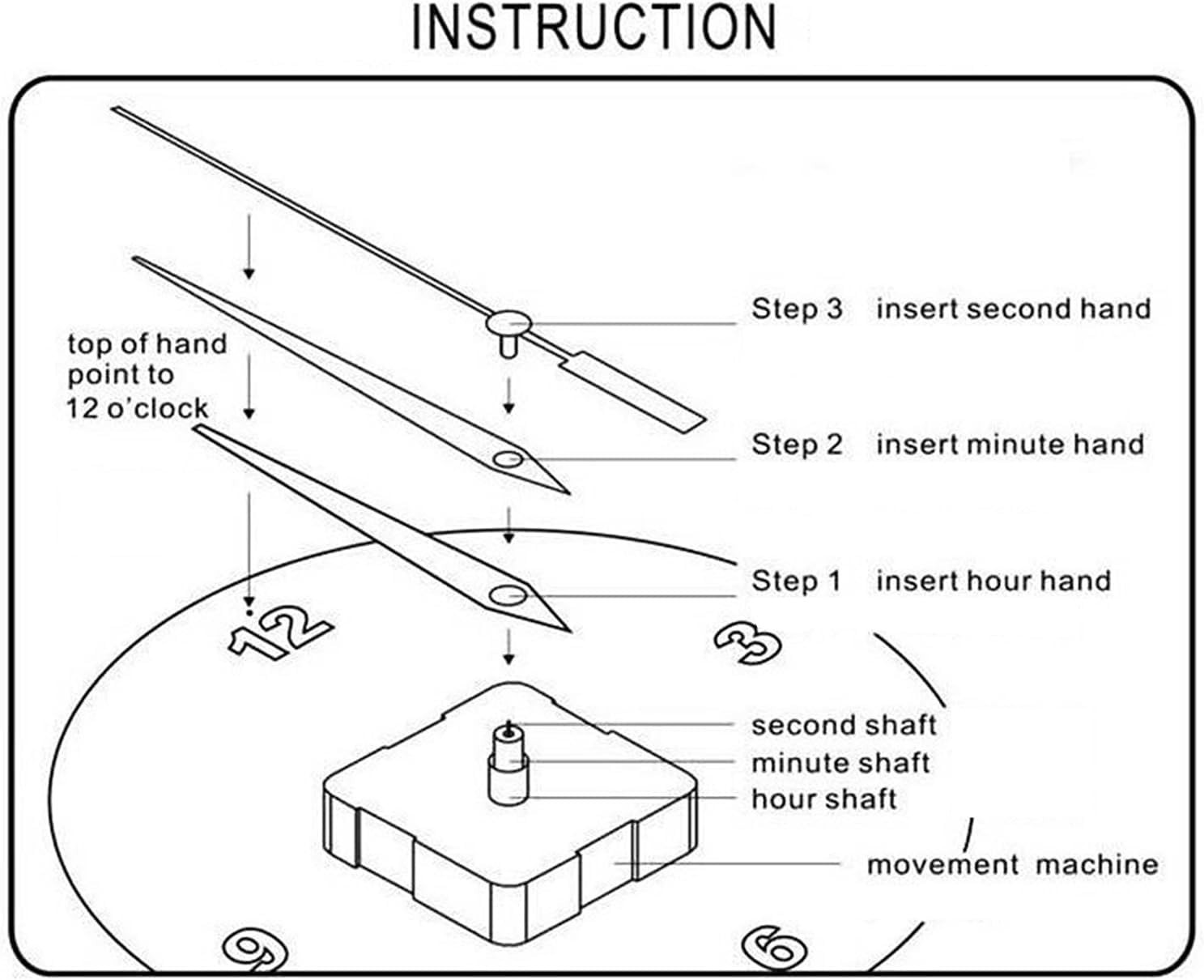 INSTRUCTION

top of hand point to 12 o'clock

Step 3 insert second hand

Step 2 insert minute hand

Step 1 insert hour hand

12

3

second shaft

minute shaft

hour shaft

movement machine

9

6