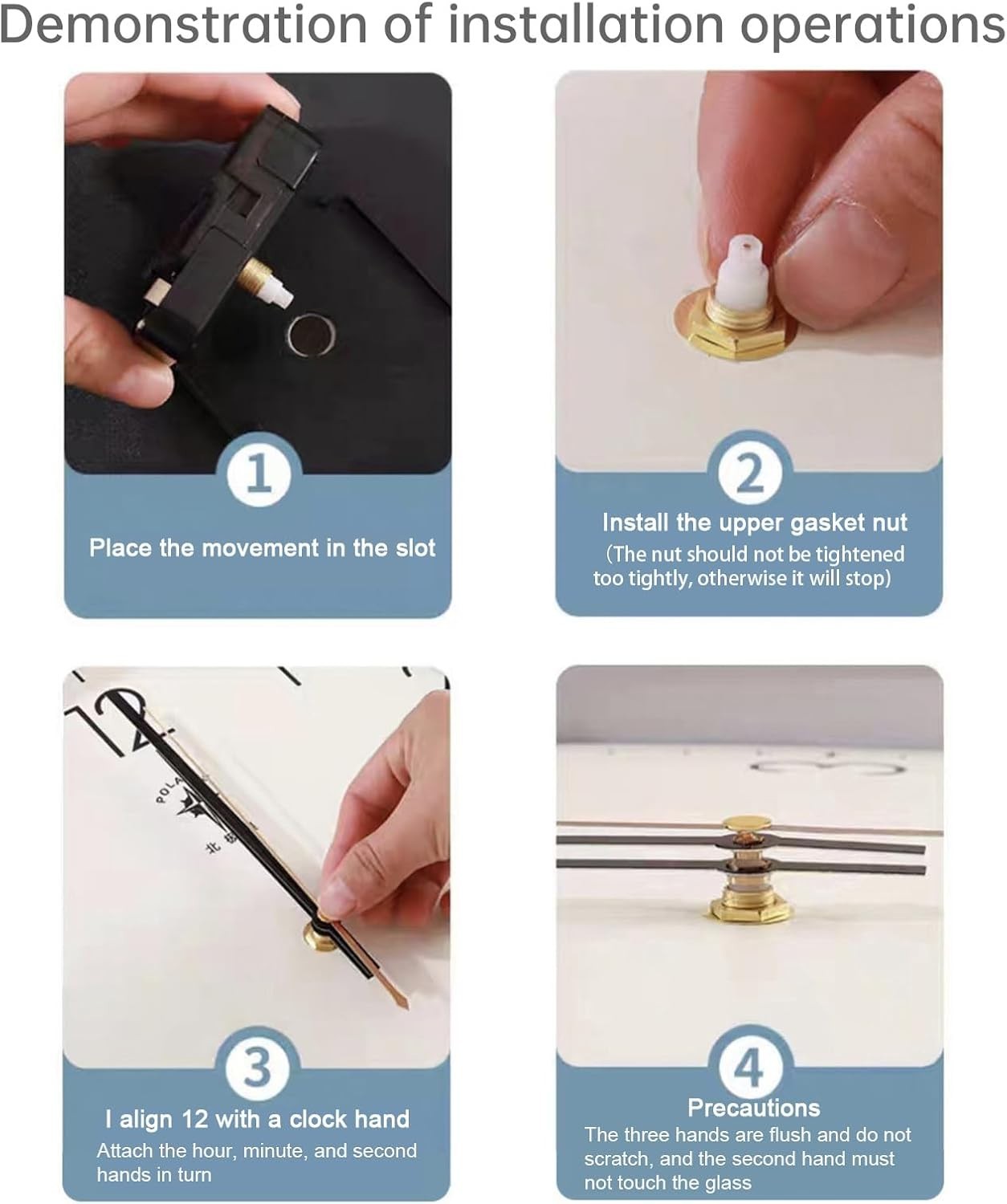 Demonstration of installation operations

1

Place the movement in the slot

2

Install the upper gasket nut

(The nut should not be tightened too tightly, otherwise it will stop)

12

POLA

北

3

I align 12 with a clock hand

Attach the hour, minute, and second hands in turn

4

Precautions

The three hands are flush and do not scratch, and the second hand must not touch the glass