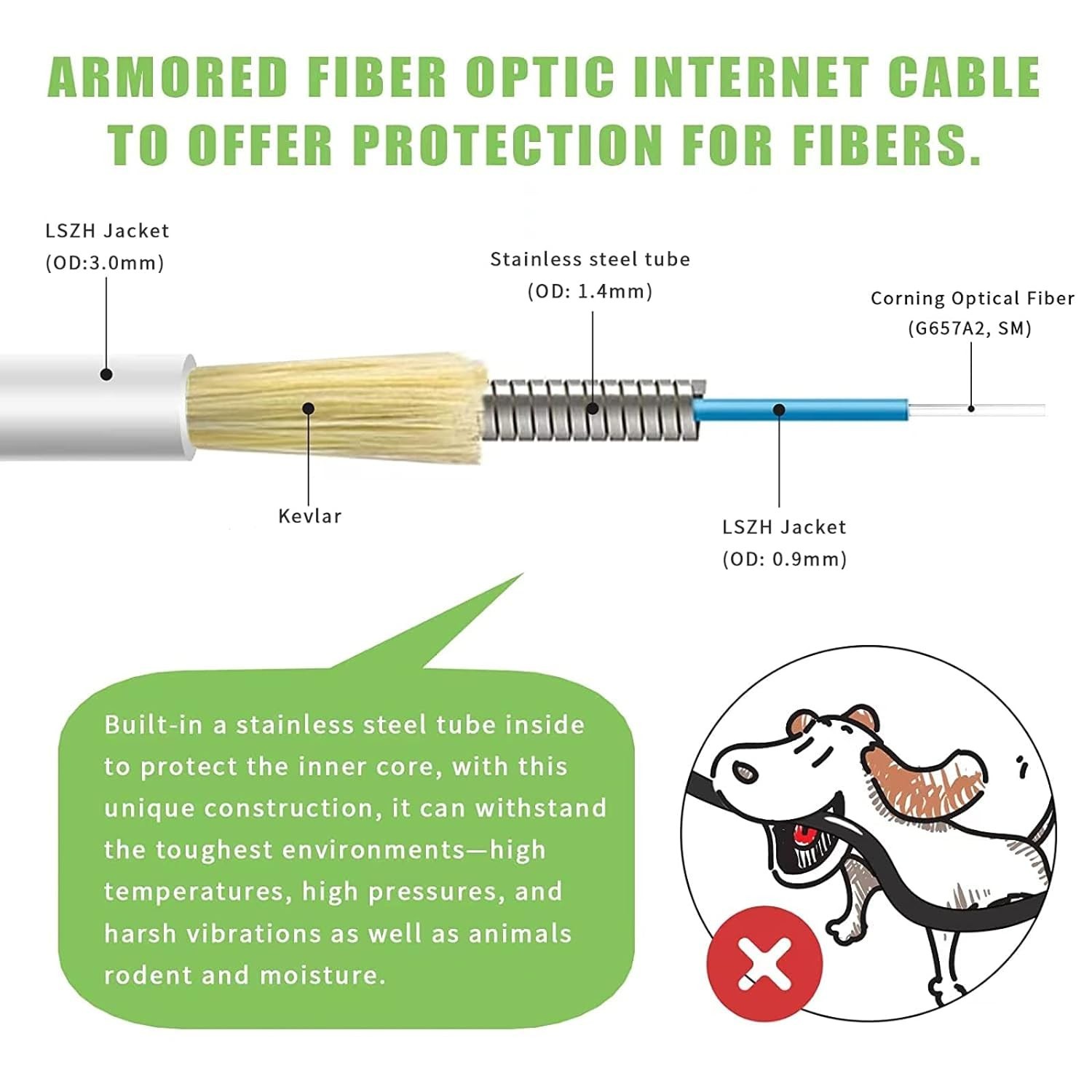 ARMORED FIBER OPTIC INTERNET CABLE TO OFFER PROTECTION FOR FIBERS.

LSZH Jacket
(OD:3.0mm)

Stainless steel tube
(OD: 1.4mm)

Corning Optical Fiber
(G657A2, SM)

Kevlar

LSZH Jacket
(OD: 0.9mm)

Built-in a stainless steel tube inside to protect the inner core, with this unique construction, it can withstand the toughest environments—high temperatures, high pressures, and harsh vibrations as well as animals rodent and moisture.