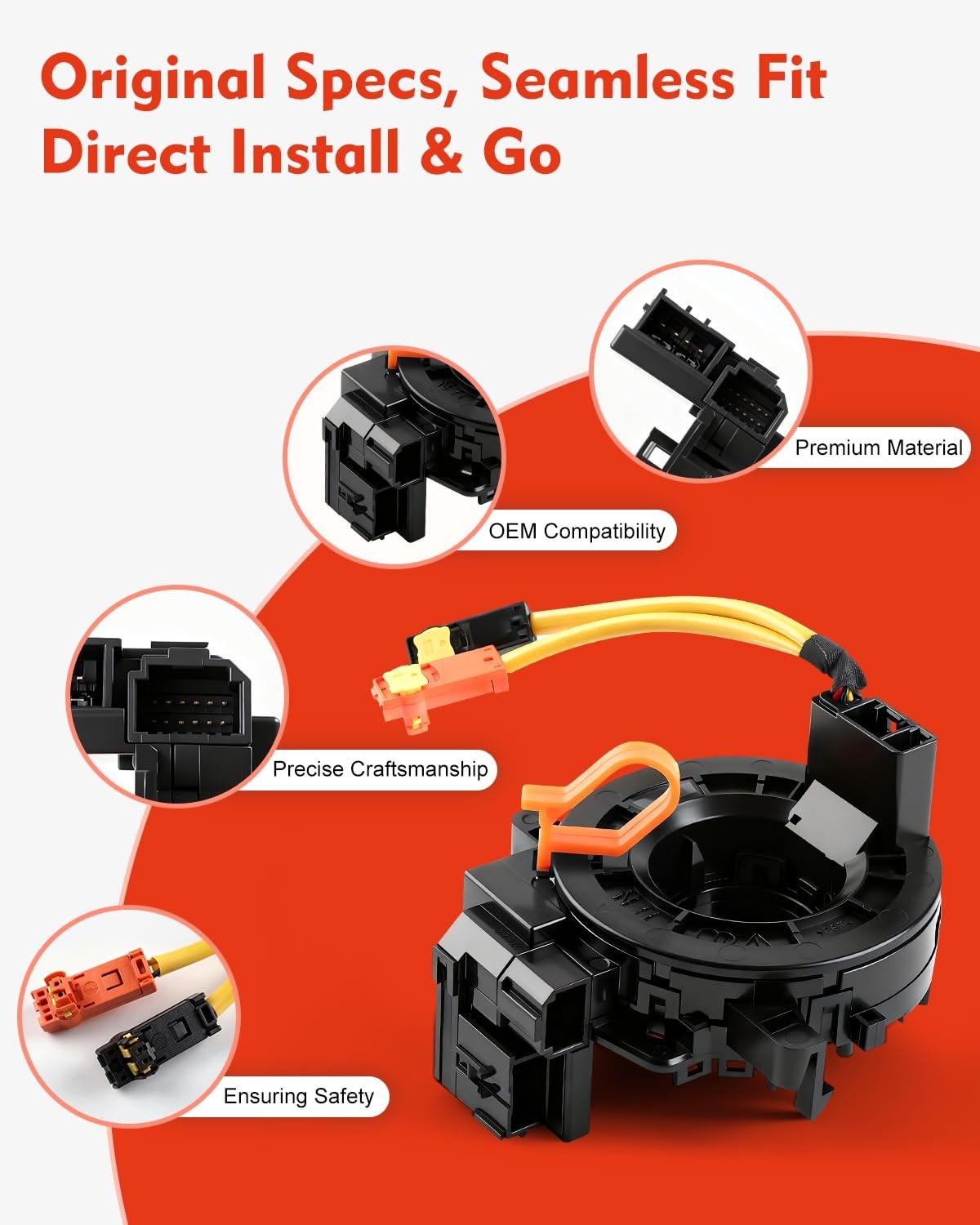 Original Specs, Seamless Fit
Direct Install & Go

Premium Material

OEM Compatibility

Precise Craftsmanship

Ensuring Safety