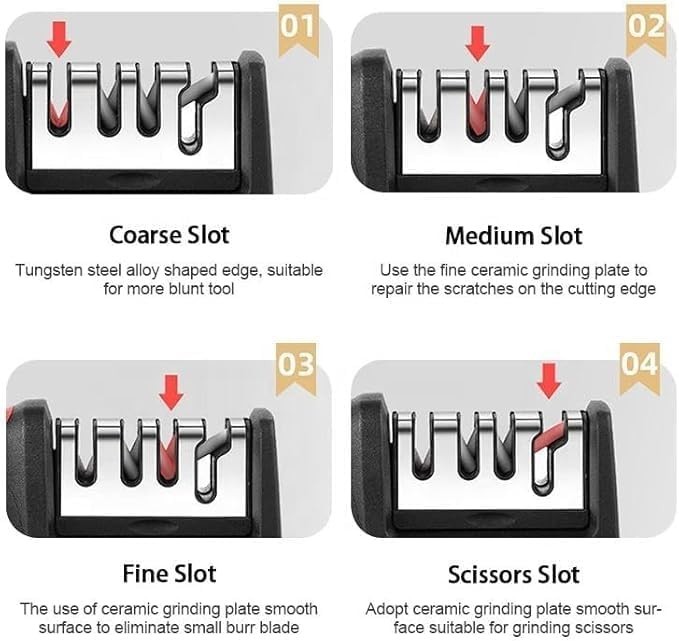 01

Coarse Slot

Tungsten steel alloy shaped edge, suitable for more blunt tool

02

Medium Slot

Use the fine ceramic grinding plate to repair the scratches on the cutting edge

03

Fine Slot

The use of ceramic grinding plate smooth surface to eliminate small burr blade

04

Scissors Slot

Adopt ceramic grinding plate smooth surface suitable for grinding scissors